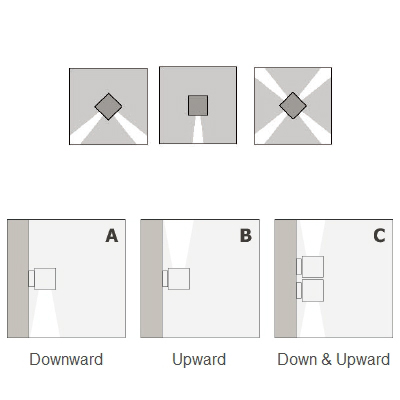 A

B

C

Downward

Upward

Down & Upward